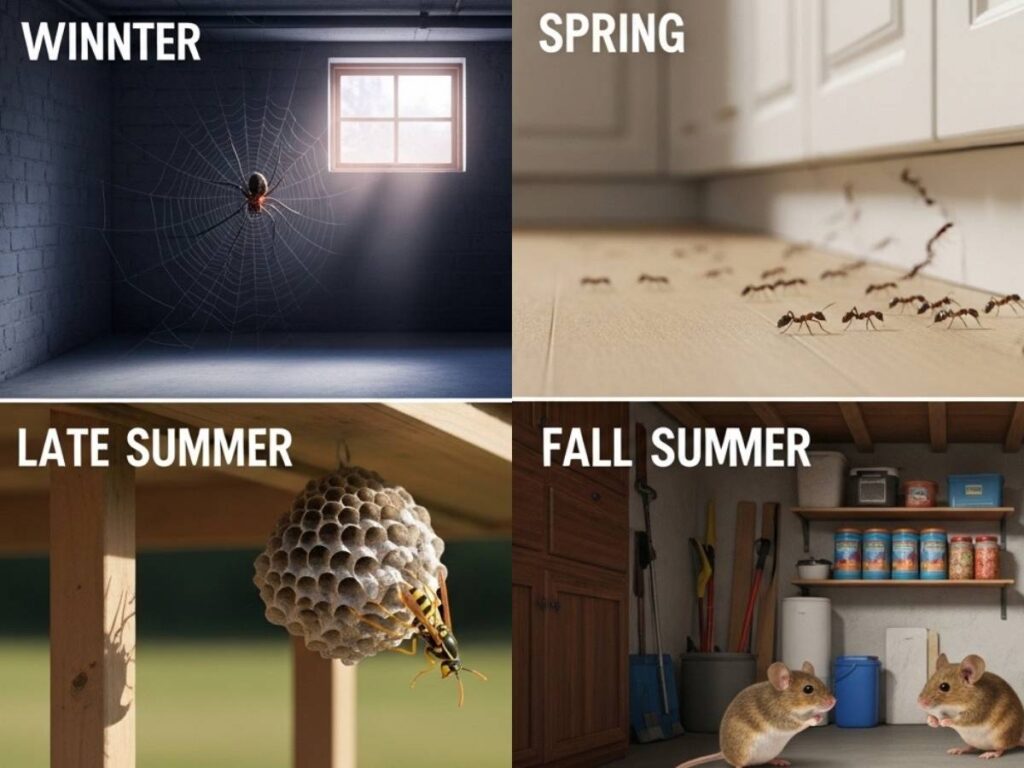 WINNTER

SPRING

LATE SUMMER

FALL SUMMER