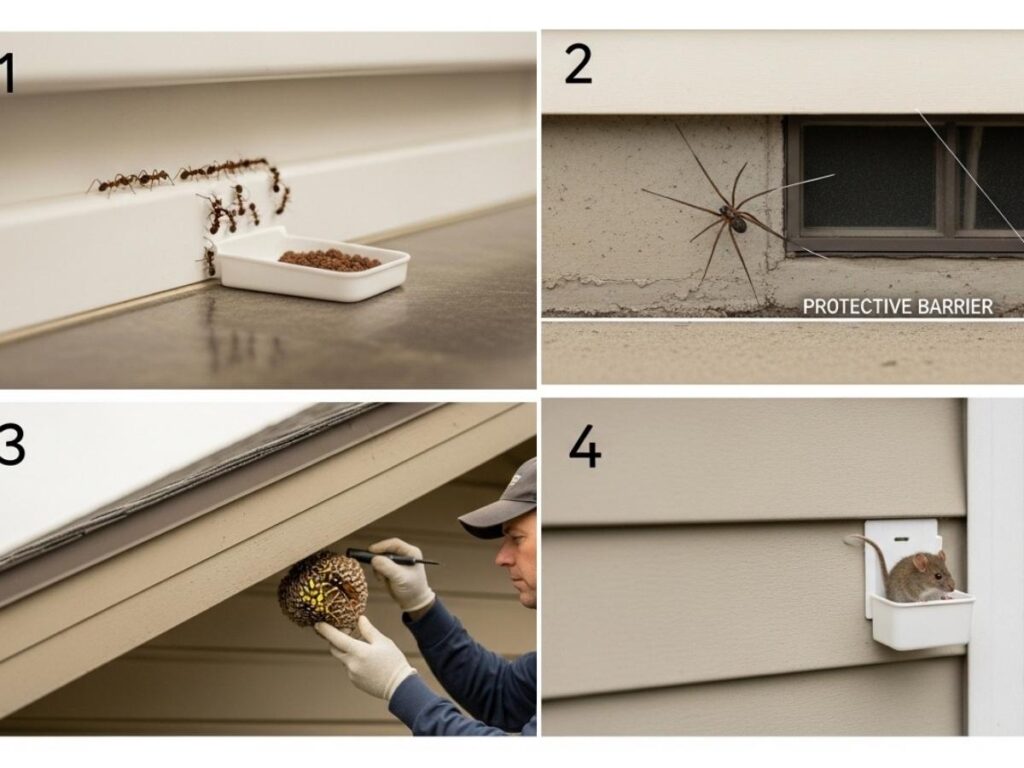 1

2

PROTECTIVE BARRIER

3

4